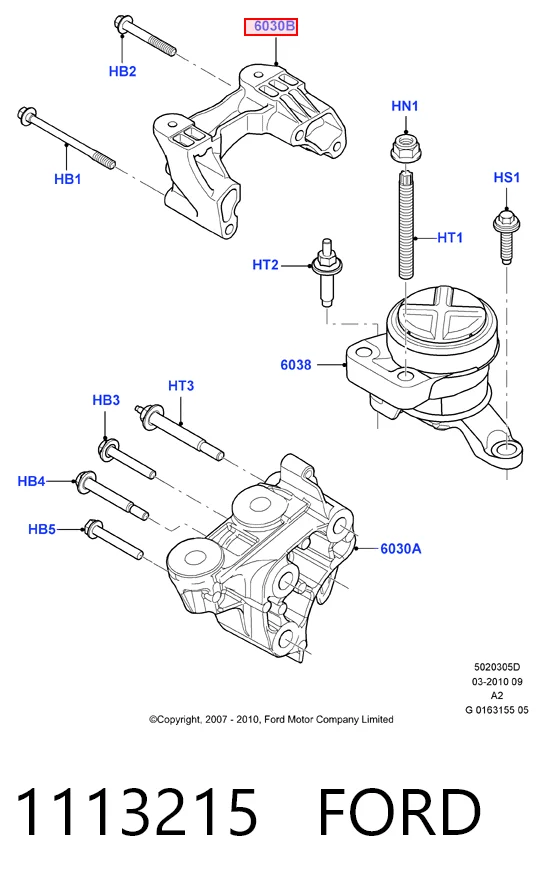 6030B

HB2

HB1

HN1

HS1

HT1

HT2

6038

HT3

HB3

HB4

HB5

6030A

5020305D
03-2010 09
A2
G 0163155 05

©Copyright, 2007 - 2010, Ford Motor Company Limited

1113215 FORD