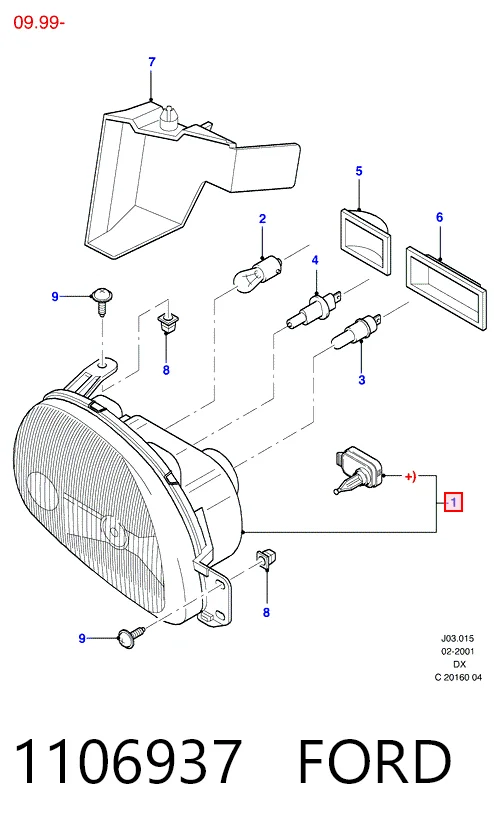 09.99-

7

5

2

6

4

9

8

3

+)

1

8

9

J03.015
02-2001
DX
C 20160 04

1106937 FORD