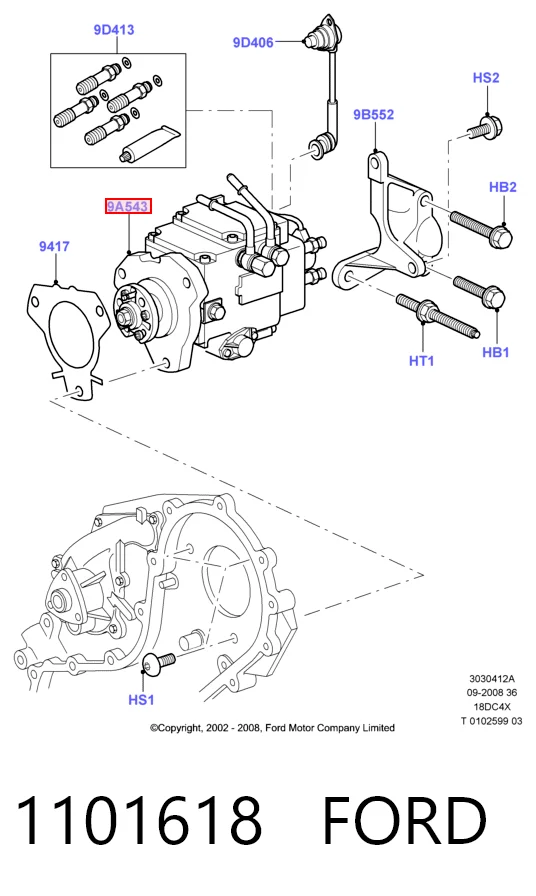 9D413

9D406

HS2

9B552

HB2

9A543

9417

HT1

HB1

HS1

3030412A
09-2008 36
18DC4X
T 0102599 03

©Copyright, 2002 - 2008, Ford Motor Company Limited

1101618 FORD