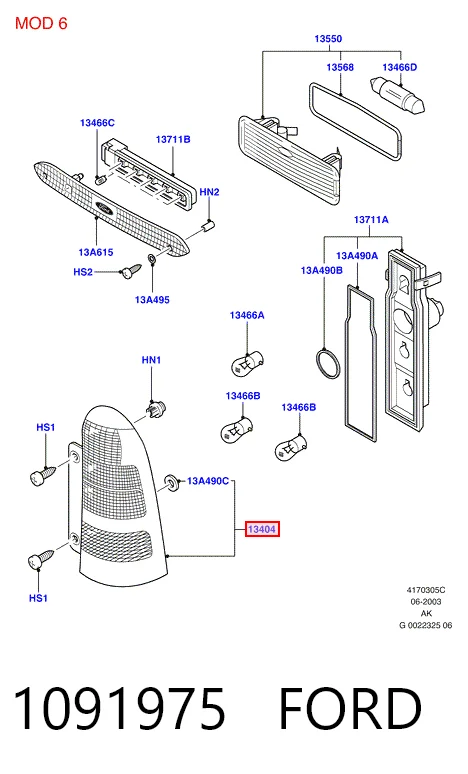 MOD 6

13550
13568
13466D
13466C
13711B
HN2
13A615
HS2
13A495
13711A
13A490A
13A490B
13466A
HN1
13466B
13466B
HS1
13A490C
13404
HS1

4170305C
06-2003
AK
G 0022325 06

1091975 FORD