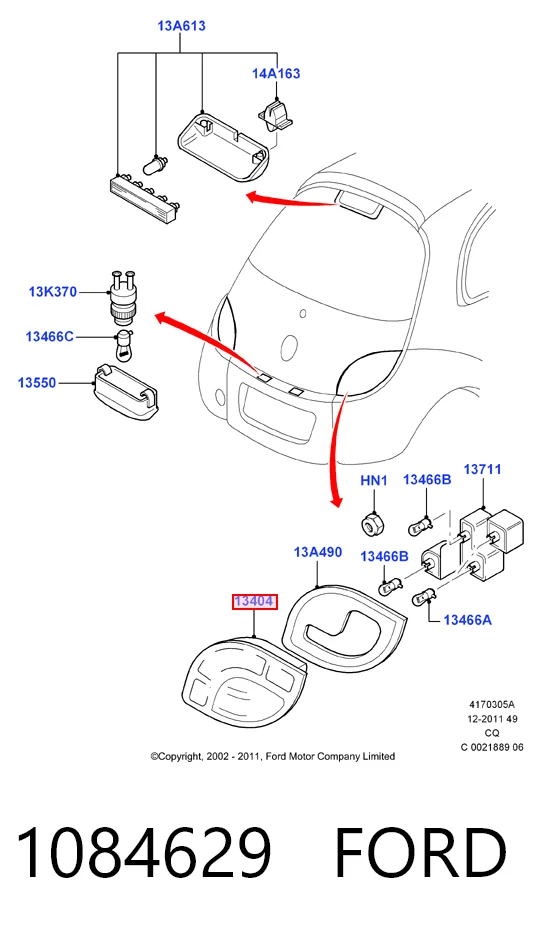 13A613

14A163

13K370

13466C

13550

HN1

13466B

13711

13A490

13466B

13404

13466A

4170305A
12-2011 49
CQ
C 0021889 06

©Copyright, 2002 - 2011, Ford Motor Company Limited

1084629 FORD