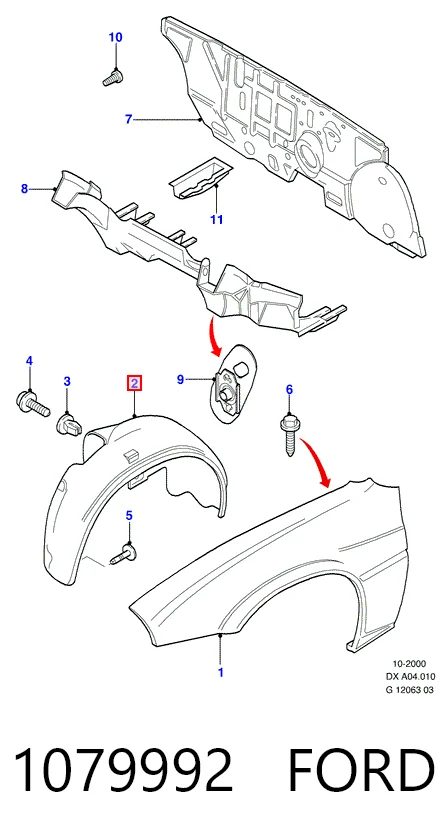 10
7
8
11
4
3
2
9
6
5
1
10-2000
DX A04.010
G 12063 03
1079992 FORD