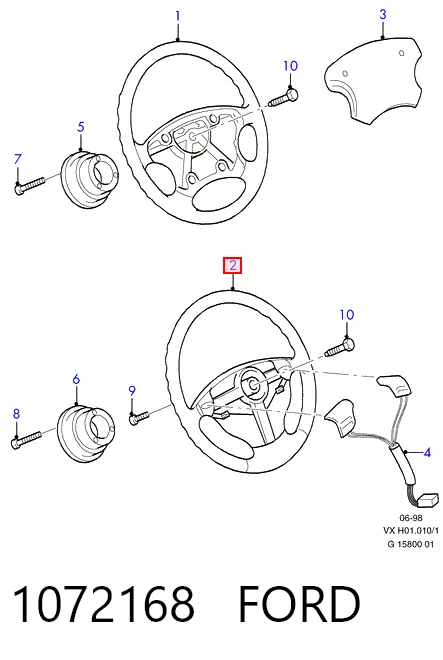 1
3
10
5
7
2
10
6
9
8
4
06-98
VX H01.010/1
G 15800 01

1072168 FORD