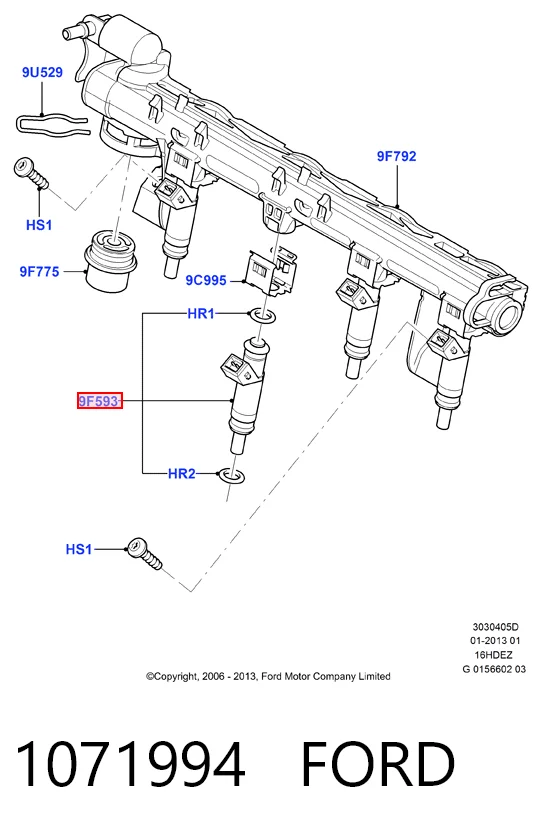 9U529

9F792

HS1

9F775

9C995

HR1

9F593

HR2

HS1

3030405D
01-2013 01
16HDEZ
G 0156602 03

©Copyright, 2006 - 2013, Ford Motor Company Limited

1071994 FORD