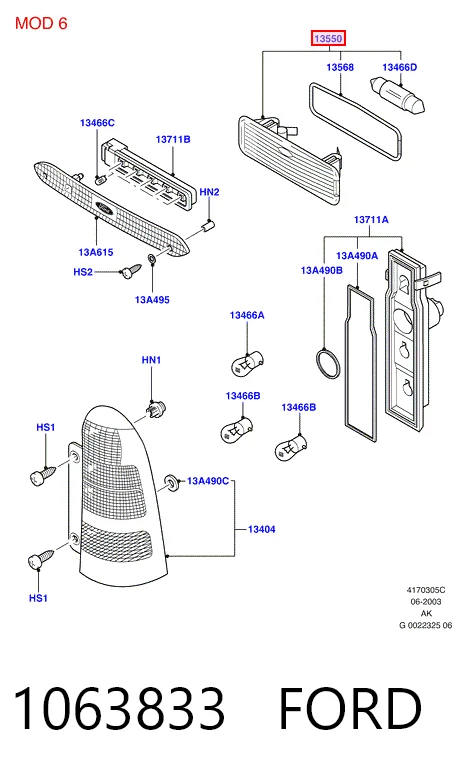 MOD 6

13550
13568
13466D
13466C
13711B
HN2
13A615
HS2
13A495
13711A
13A490A
13A490B
13466A
HN1
13466B
13466B
HS1
13A490C
13404
HS1

4170305C
06-2003
AK
G 0022325 06

1063833 FORD