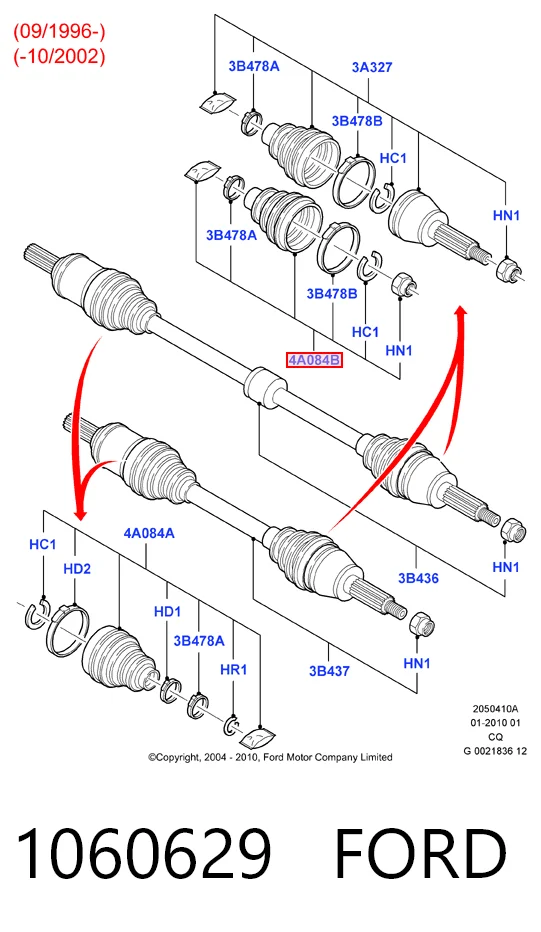 (09/1996-)
(-10/2002)

3B478A
3A327
3B478B
HC1
HN1
3B478A
3B478B
HC1
HN1
4A084B

HC1
4A084A
HD2
HD1
3B478A
HR1
3B436
HN1
3B437
HN1

2050410A
01-2010 01
CQ
G 0021836 12

©Copyright, 2004 - 2010, Ford Motor Company Limited

1060629 FORD