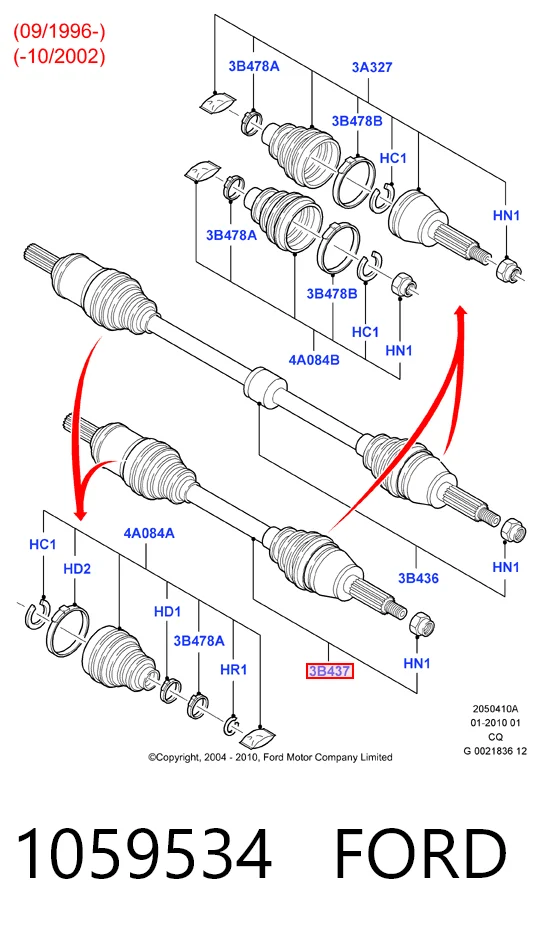 (09/1996-)
(-10/2002)

3B478A
3A327
3B478B
HC1
HN1
3B478A
3B478B
HC1
HN1
4A084B

HC1
4A084A
HD2
HD1
3B478A
HR1
3B436
HN1
3B437
HN1

2050410A
01-2010 01
CQ
G 0021836 12

©Copyright, 2004 - 2010, Ford Motor Company Limited

1059534 FORD