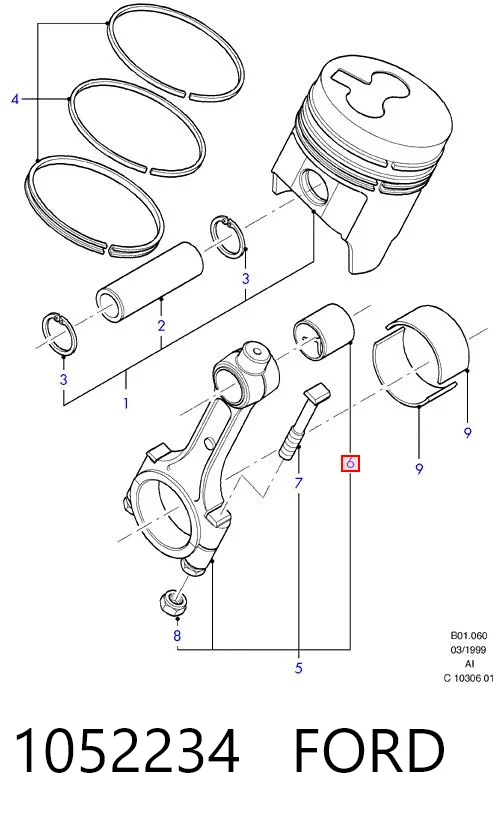 4

3

2

3

1

6

9

9

7

8

5

B01.060
03/1999
AI
C 10306 01

1052234 FORD