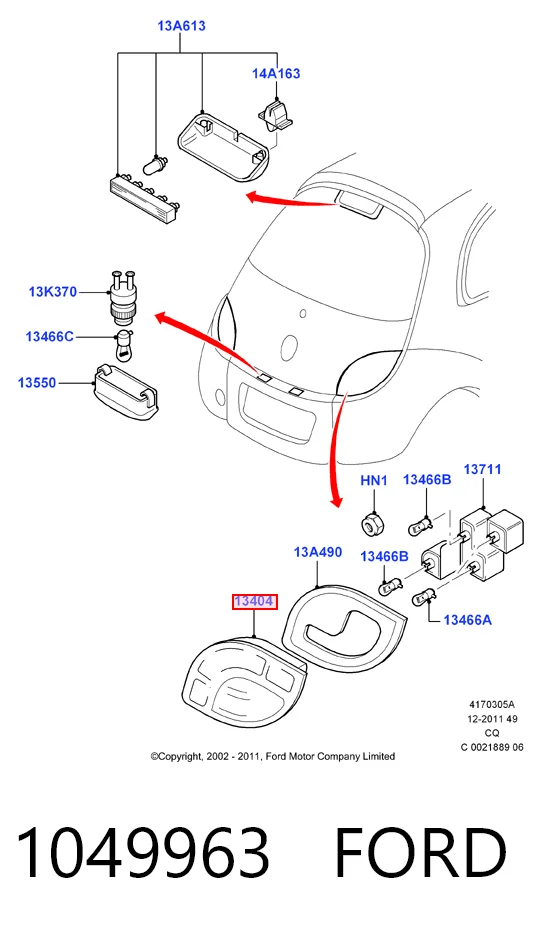 13A613
14A163
13K370
13466C
13550
HN1
13466B
13711
13A490
13466B
13404
13466A
4170305A
12-2011 49
CQ
C 0021889 06
©Copyright, 2002 - 2011, Ford Motor Company Limited

1049963 FORD