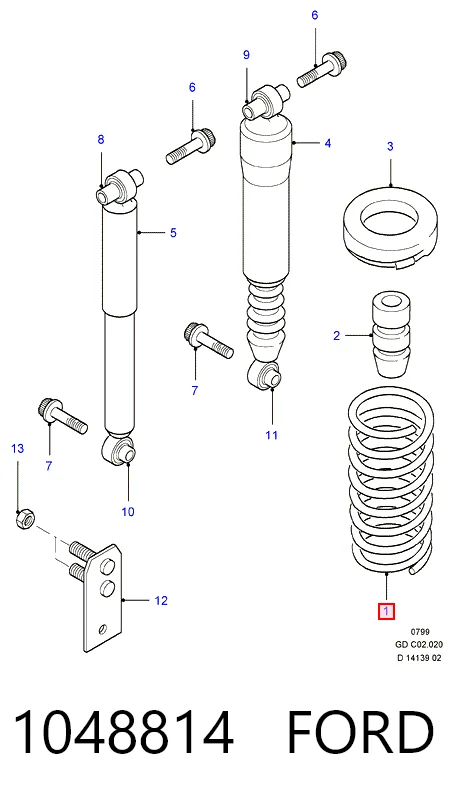 6
9
6
8
4
3
5
2
7
11
7
13
10
12
1
0799
GD C02.020
D 14139 02

1048814 FORD