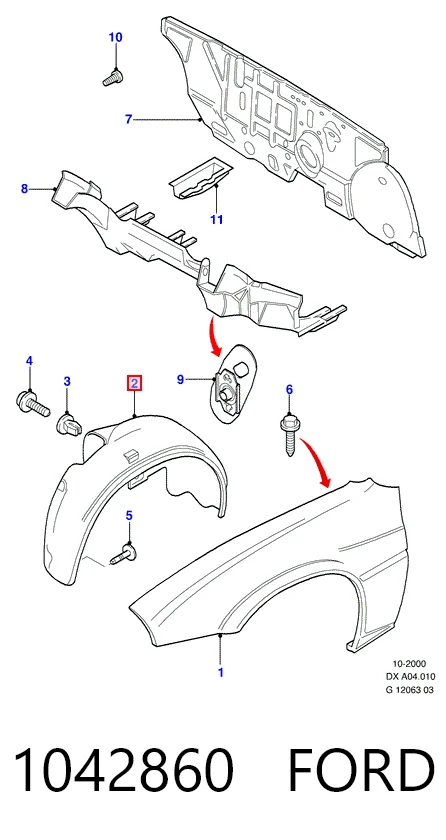 10
7
8
11
4
3
2
9
6
5
1
10-2000
DX A04.010
G 12063 03
1042860 FORD