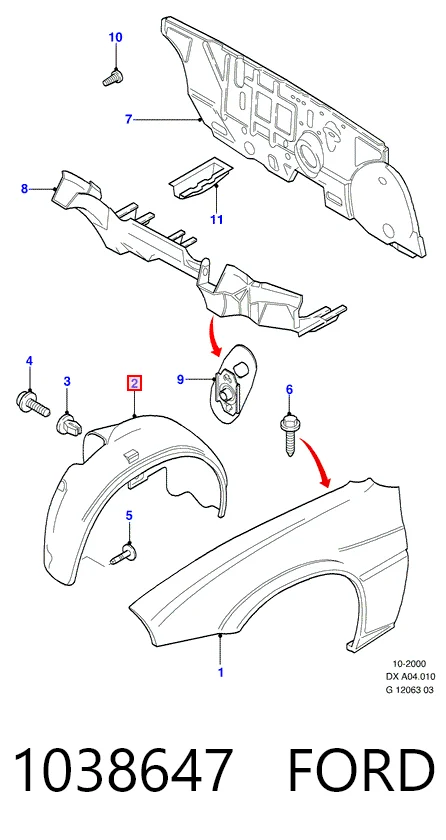 10

7

8

11

4

3

2

9

6

5

1

10-2000
DX A04.010
G 12063 03

1038647 FORD