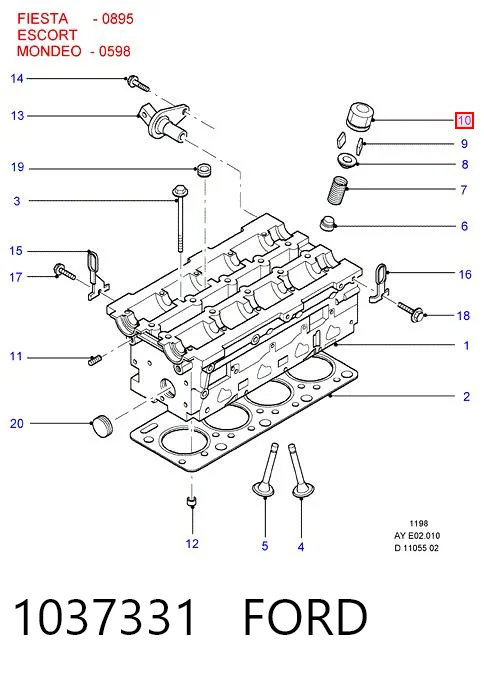 FIESTA - 0895
ESCORT
MONDEO - 0598

14
13
19
3
15
17
11
20
10
9
8
7
6
16
18
1
2
12
5
4

1198
AY E02.010
D 11055 02

1037331 FORD