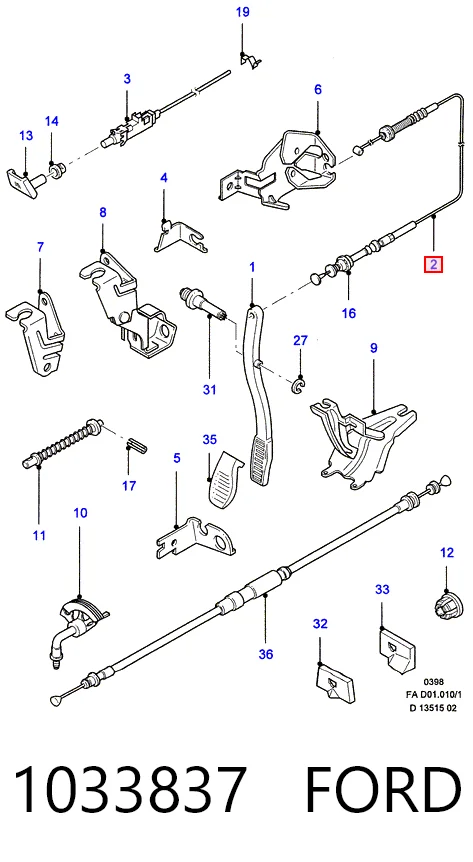 19
3
6
13
14
4
8
7
2
1
16
27
9
31
35
5
17
11
10
12
33
32
36
0398
FA D01.010/1
D 13515 02

1033837 FORD