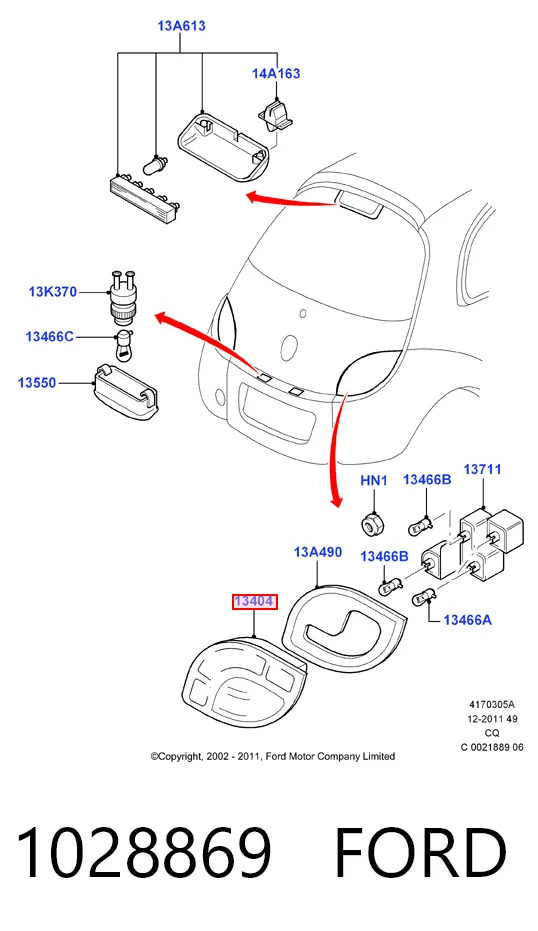 13A613

14A163

13K370

13466C

13550

HN1

13466B

13711

13A490

13466B

13404

13466A

4170305A
12-2011 49
CQ
C 0021889 06

©Copyright, 2002 - 2011, Ford Motor Company Limited

1028869 FORD