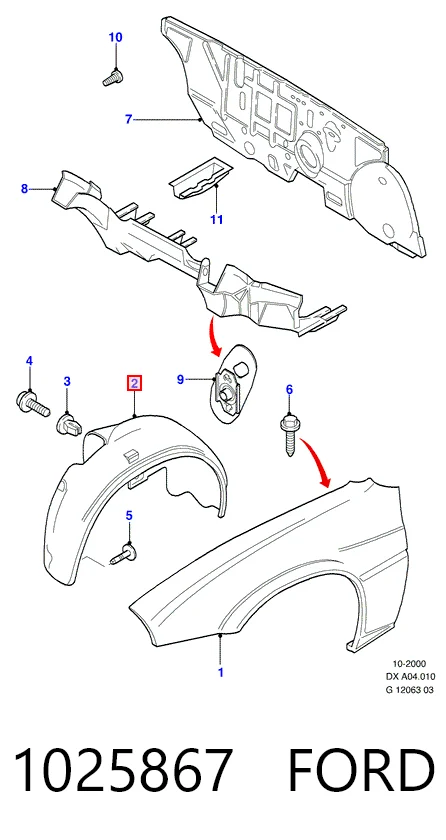 10

7

8

11

4

3

2

9

6

5

1

10-2000
DX A04.010
G 12063 03

1025867 FORD