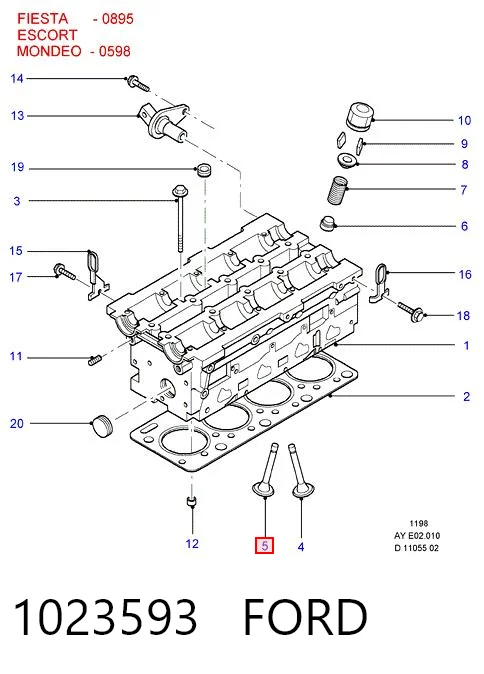 FIESTA - 0895
ESCORT
MONDEO - 0598

14
13
19
3
15
17
11
20
10
9
8
7
6
16
18
1
2
12
5
4

1198
AY E02.010
D 11055 02

1023593 FORD