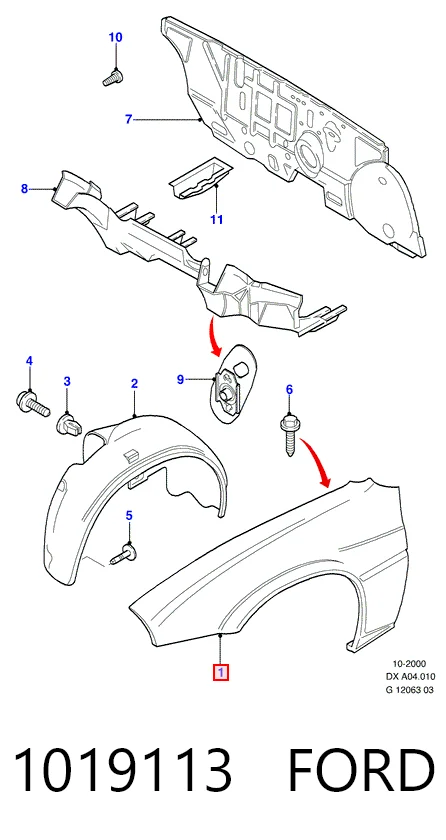 10
7
8
11
4
3
2
9
6
5
1

10-2000
DX A04.010
G 12063 03

1019113 FORD