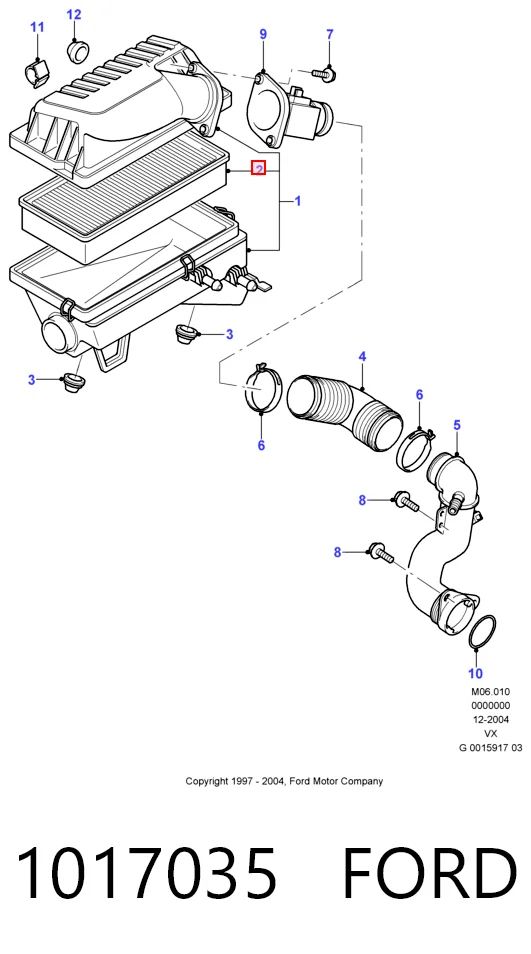 11
12
9
7
2
1
3
3
4
6
6
5
8
8
10

M06.010
0000000
12-2004
VX
G 0015917 03

Copyright 1997 - 2004, Ford Motor Company

1017035 FORD