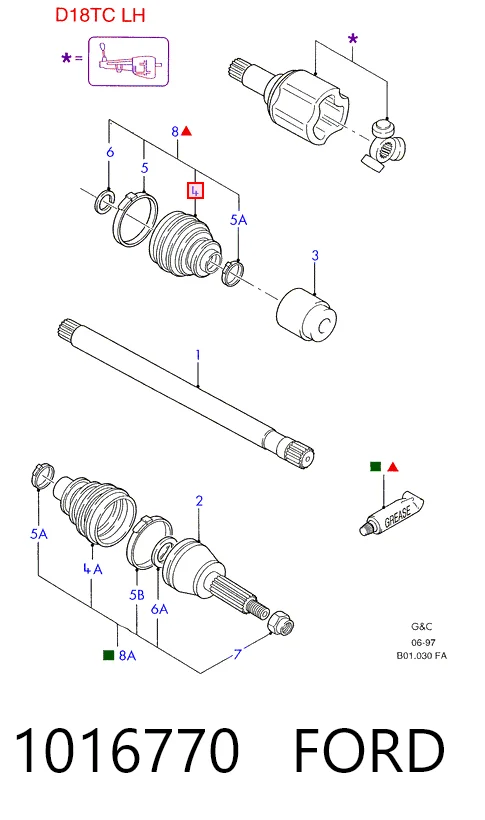 D18TC LH

* =

*

8

6

5

4

5A

3

1

2

5A

4A

5B

6A

8A

7

GREASE

G&C
06-97
B01.030 FA

1016770 FORD