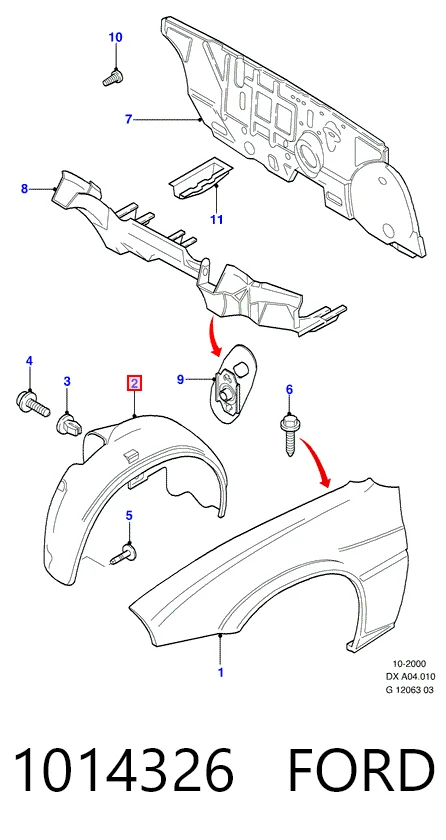 10
7
8
11
4
3
2
9
6
5
1
10-2000
DX A04.010
G 12063 03
1014326 FORD