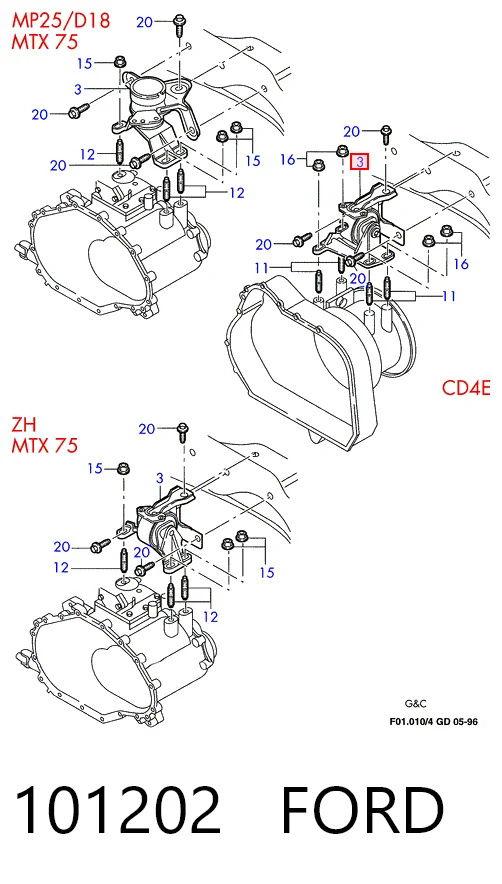 MP25/D18
MTX 75

20
15
3
20
12
20
15
12

20
16
3
20
11
16
11

CD4E

ZH
MTX 75

20
15
3
20
12
15
12

G&C
F01.010/4 GD 05-96

101202 FORD