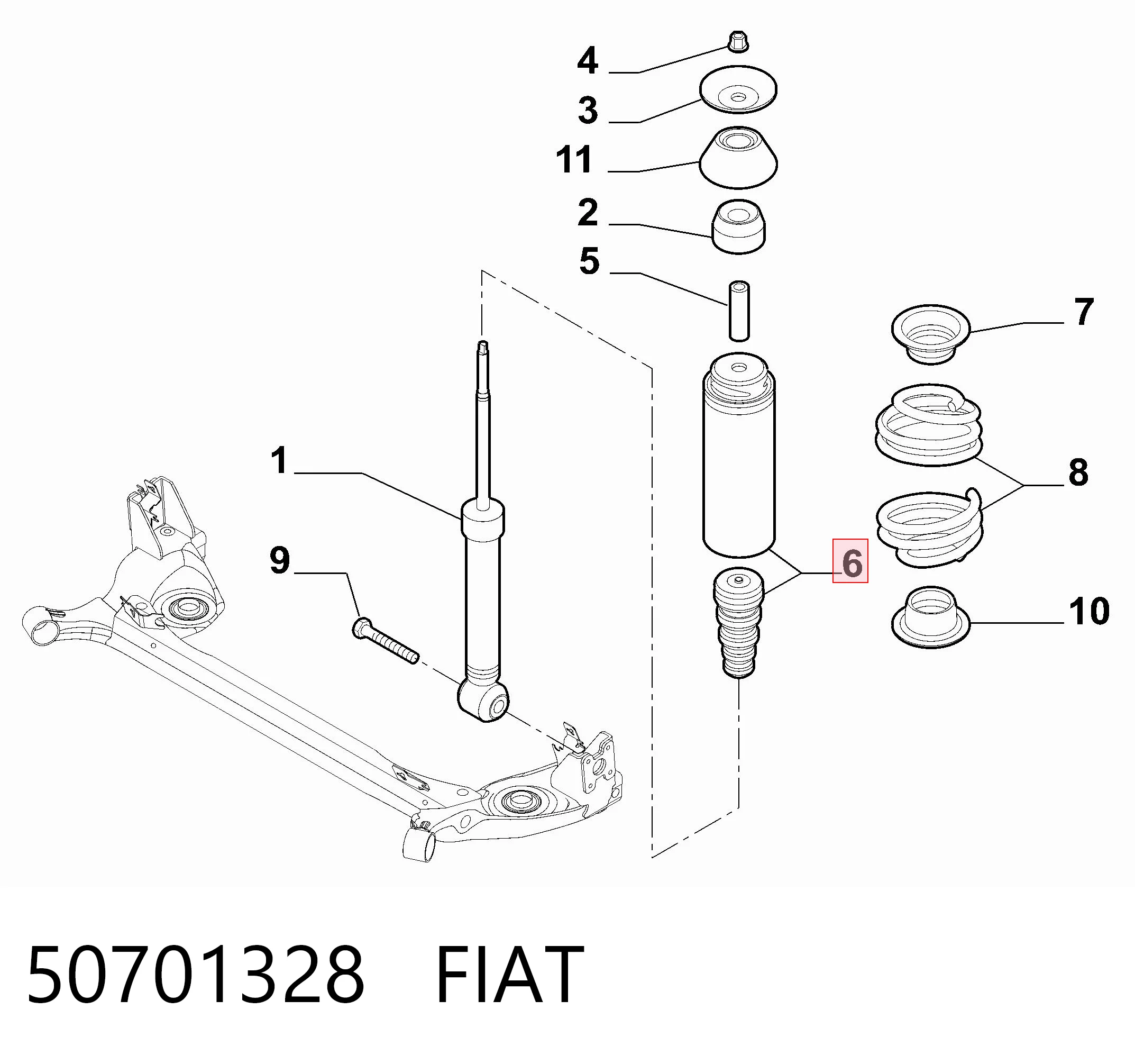 4
3
11
2
5
7
1
8
9
6
10

50701328 FIAT