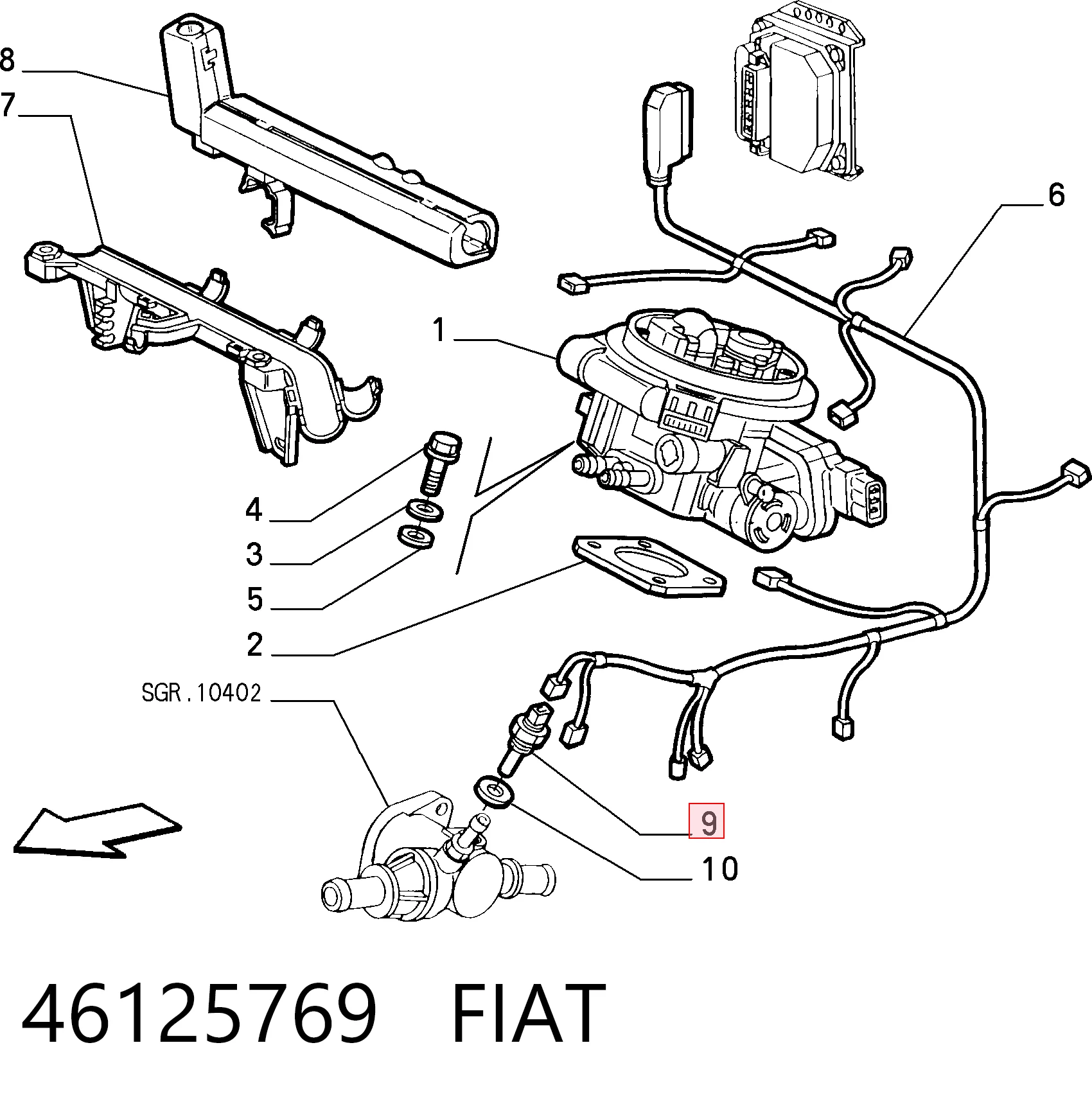 8
7
6
1
4
3
5
2
SGR.10402
9
10
46125769 FIAT