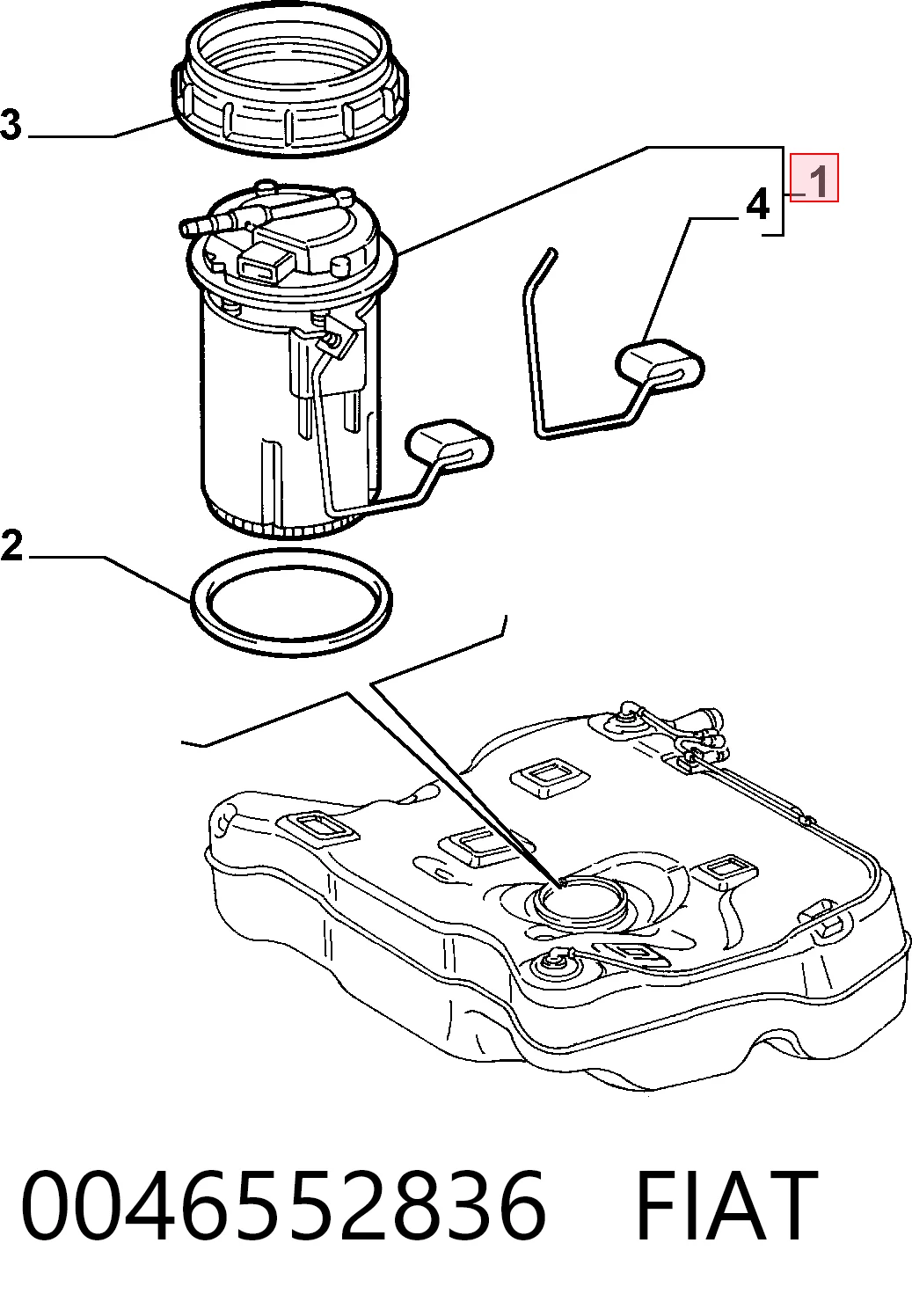 3

1

4

2

0046552836 FIAT