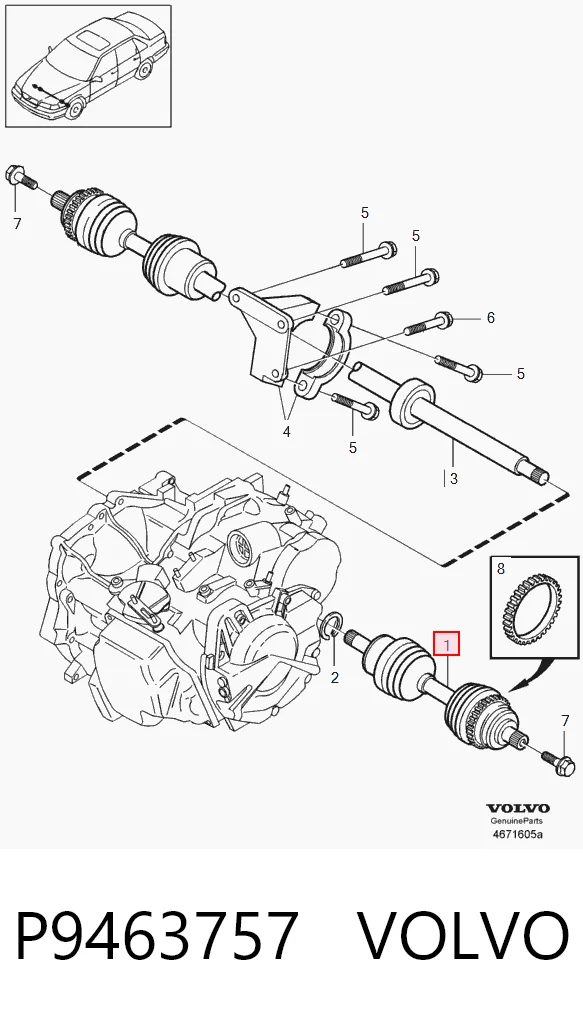 7
5
5
6
5
4
5
3
8
1
2
7
VOLVO
GenuineParts
4671605a

P9463757 VOLVO