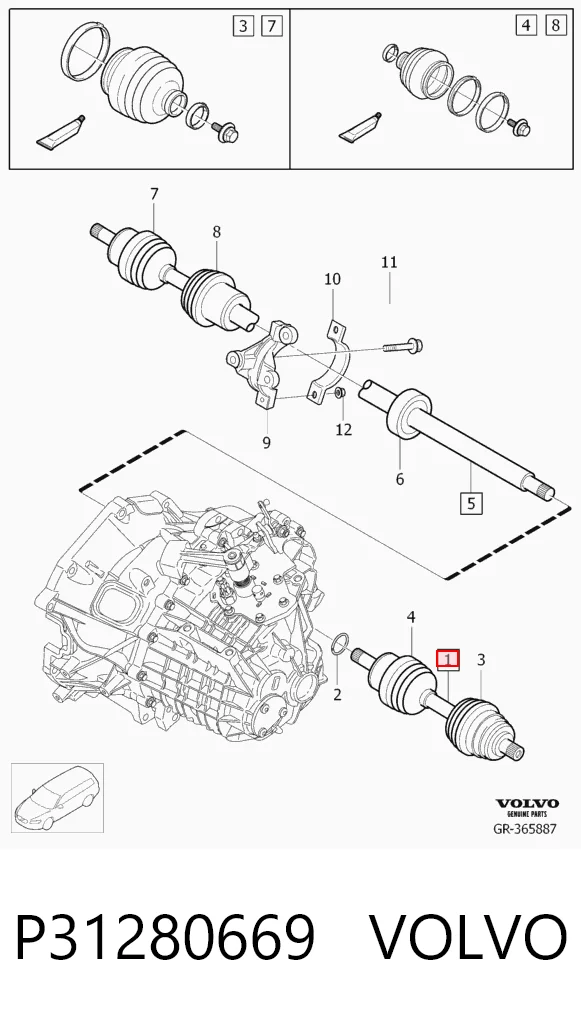 3 7

4 8

7

8

10

11

9

12

6

5

4

1

3

2

VOLVO
GENUINE PARTS
GR-365887

P31280669 VOLVO