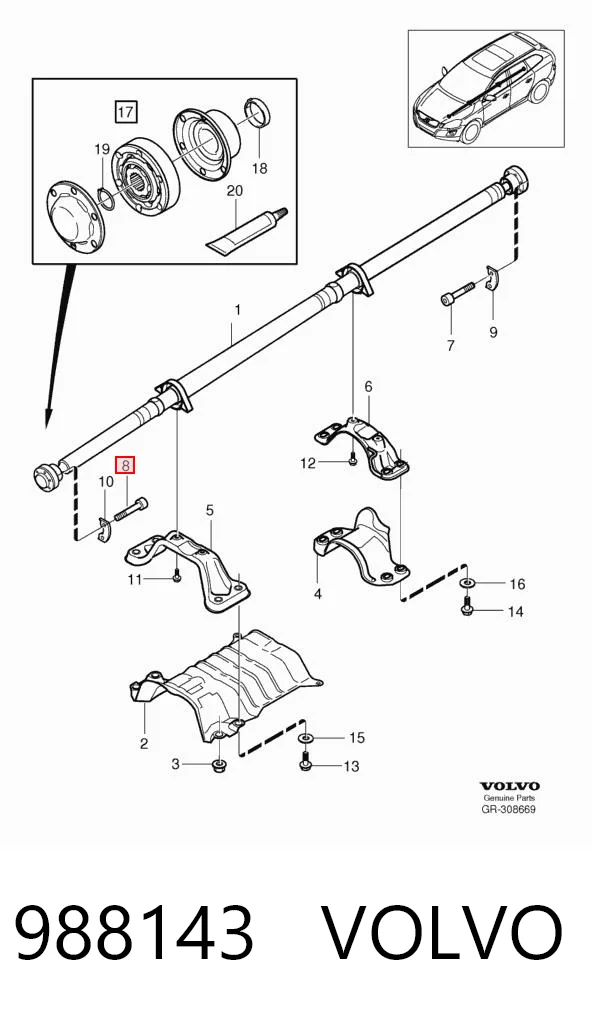 17
19
18
20
1
7
9
6
12
8
10
5
11
4
16
14
2
15
3
13
VOLVO
Genuine Parts
GR-308669

988143 VOLVO