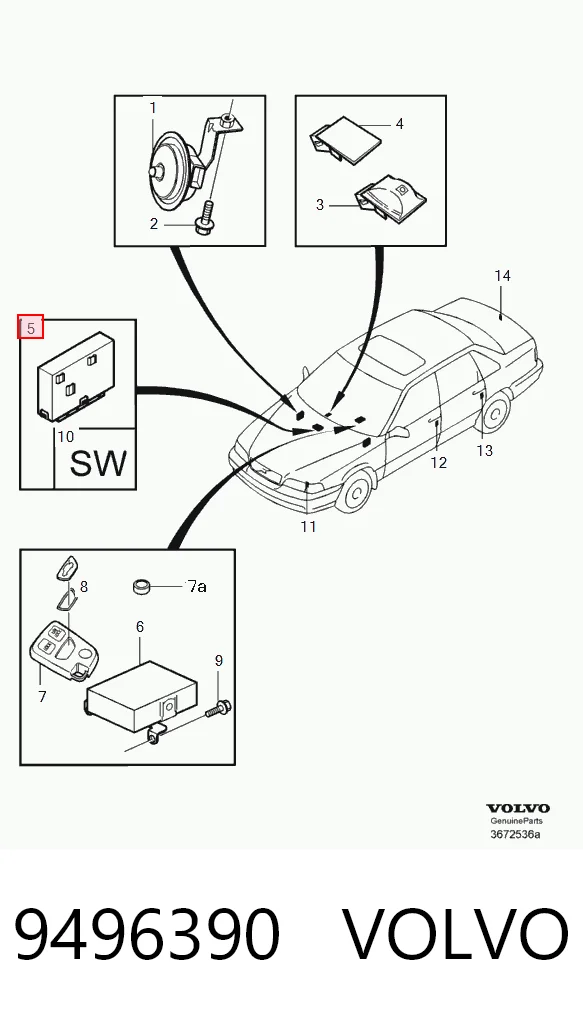 1
2
4
3
14
5
10
SW
12
13
11
8
7a
6
9
7
VOLVO
GenuineParts
3672536a

9496390 VOLVO