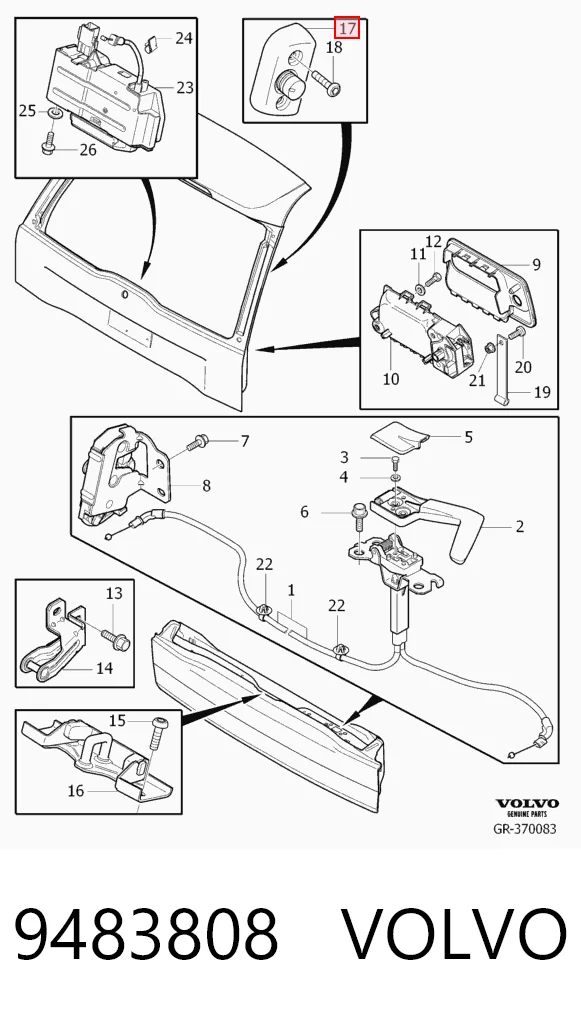 24
23
25
26
17
18
12
11
9
10
21
20
19
7
8
5
3
4
6
2
22
1
22
13
14
15
16
VOLVO
GENUINE PARTS
GR-370083

9483808 VOLVO