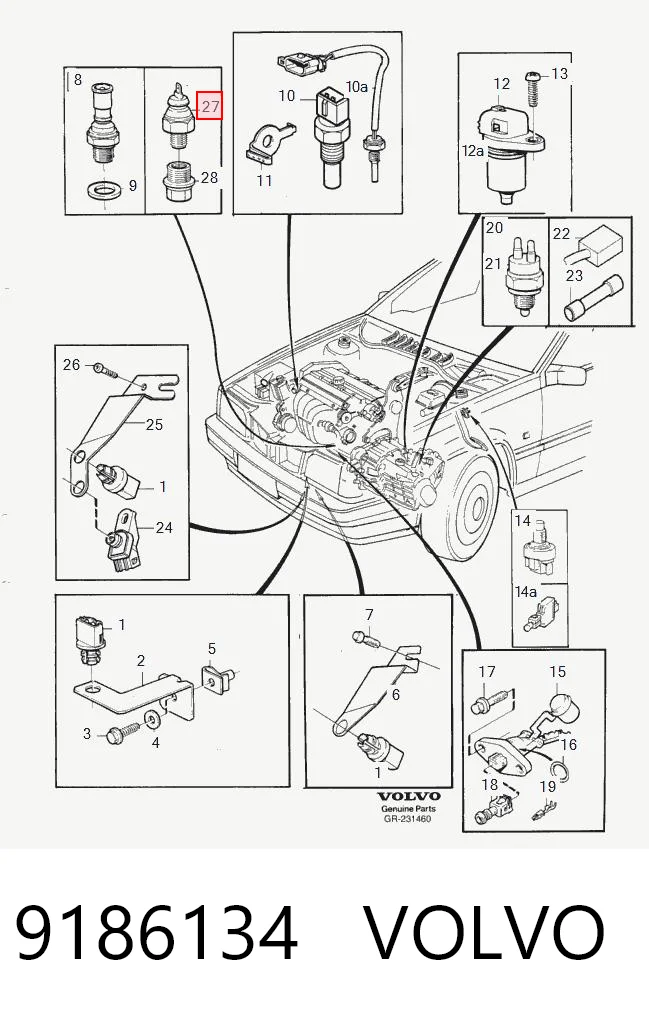 8
9
27
28
10
10a
11
12
13
12a
20
21
22
23
26
25
1
24
14
14a
1
2
5
3
4
7
6
1
17
15
16
18
19
VOLVO
Genuine Parts
GR-231460

9186134 VOLVO