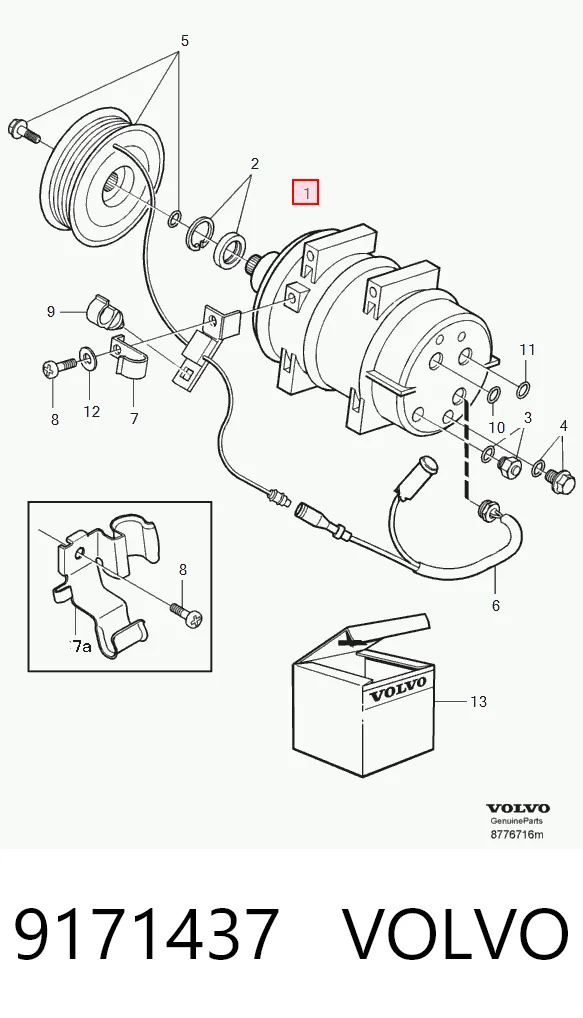 5
2
1
9
11
8
12
7
10
3
4
8
7a
6
VOLVO
13
VOLVO
GenuineParts
8776716m

9171437 VOLVO