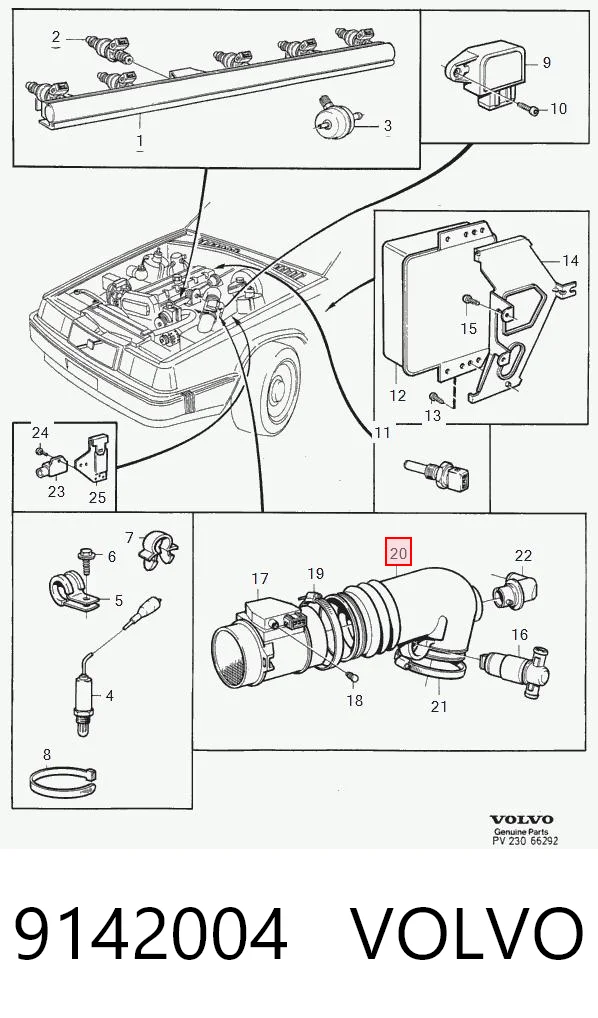 2
1
3
9
10
14
15
12
13
11
24
23
25
7
6
5
4
8
17
19
20
22
16
18
21
VOLVO
Genuine Parts
PV 230 66292

9142004 VOLVO