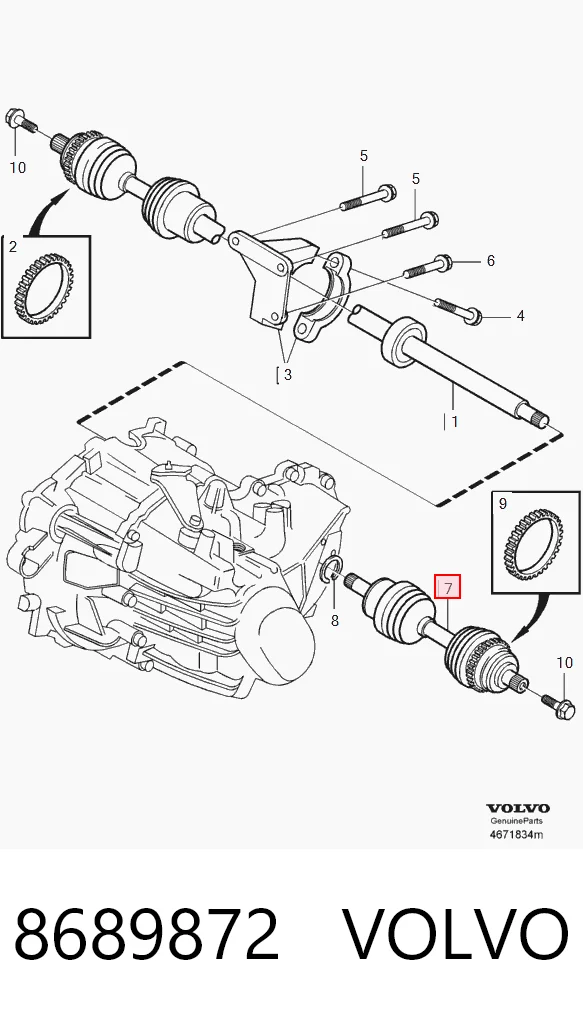 10

5

5

2

6

4

3

1

9

7

8

10

VOLVO
GenuineParts
4671834m

8689872 VOLVO