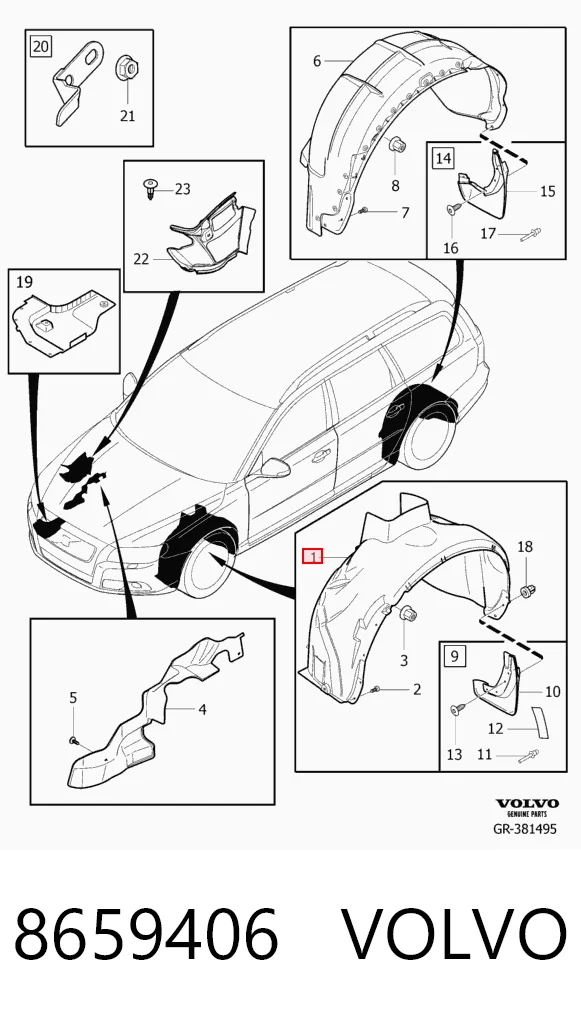 20
21
6
8
7
14
15
16
17
23
22
19
1
18
3
2
9
10
12
13
11
5
4
VOLVO
GENUINE PARTS
GR-381495

8659406 VOLVO