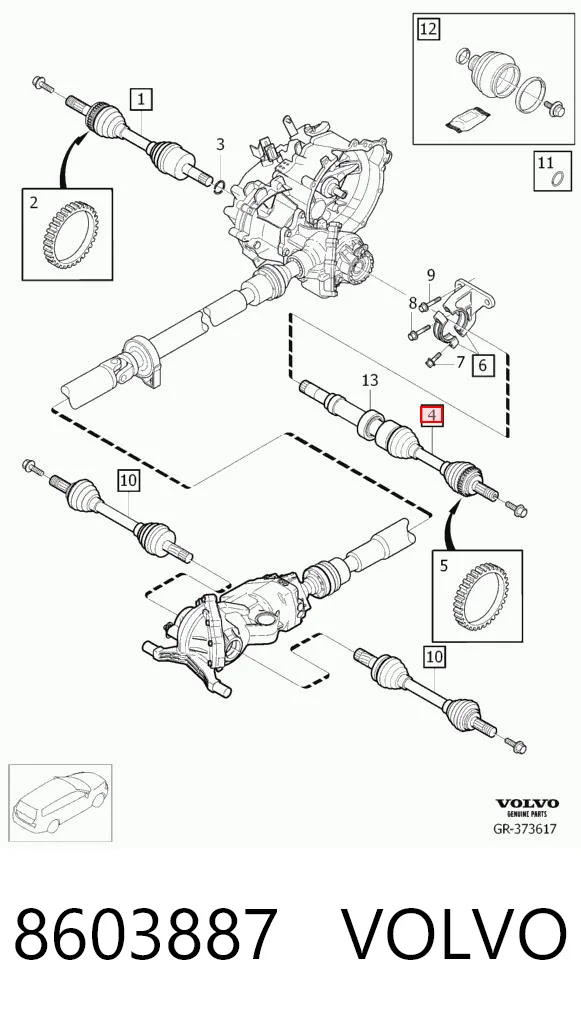 12

1

3

11

2

9

8

7

6

13

4

10

5

10

VOLVO
GENUINE PARTS
GR-373617

8603887 VOLVO