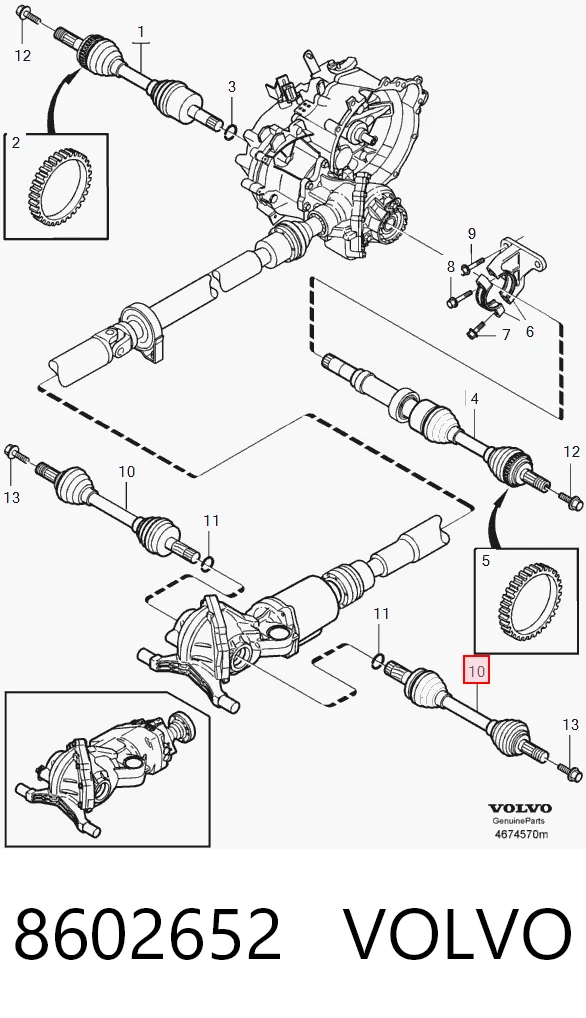 12
1
3
2
9
8
7
6
4
12
13
10
11
5
11
10
13
VOLVO
GenuineParts
4674570m

8602652 VOLVO