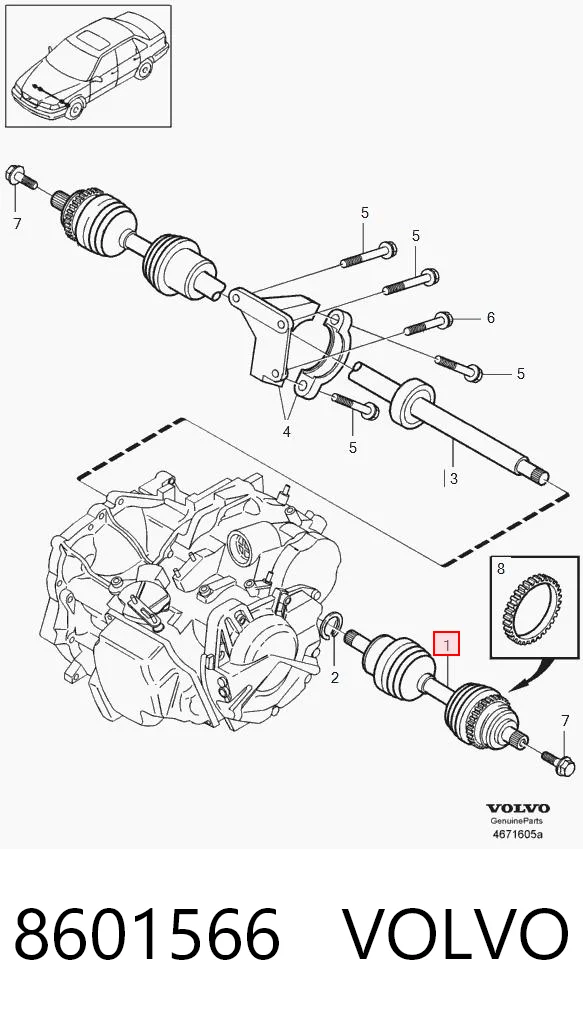 7
5
5
6
5
4
5
3
8
1
2
7
VOLVO
GenuineParts
4671605a
8601566 VOLVO