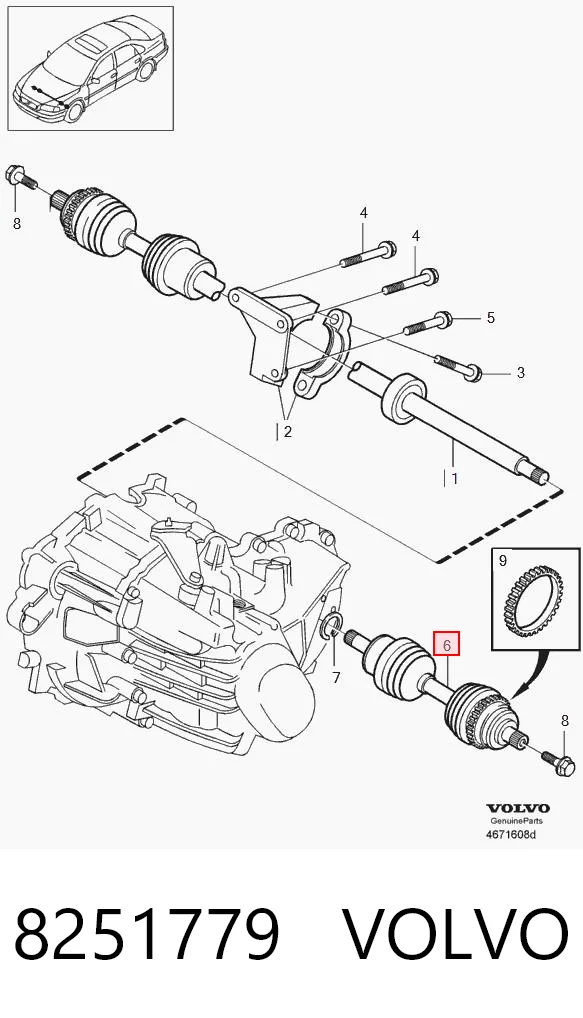 8
4
4
5
3
2
1
9
6
7
8
VOLVO
GenuineParts
4671608d

8251779 VOLVO