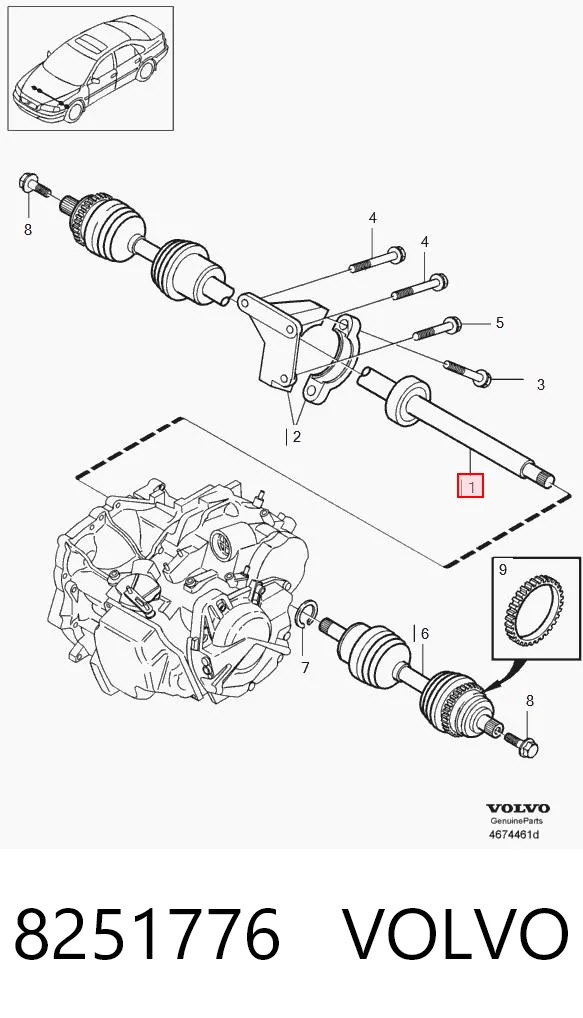 8
4
4
5
3
2
1
9
6
7
8
VOLVO
GenuineParts
4674461d

8251776 VOLVO