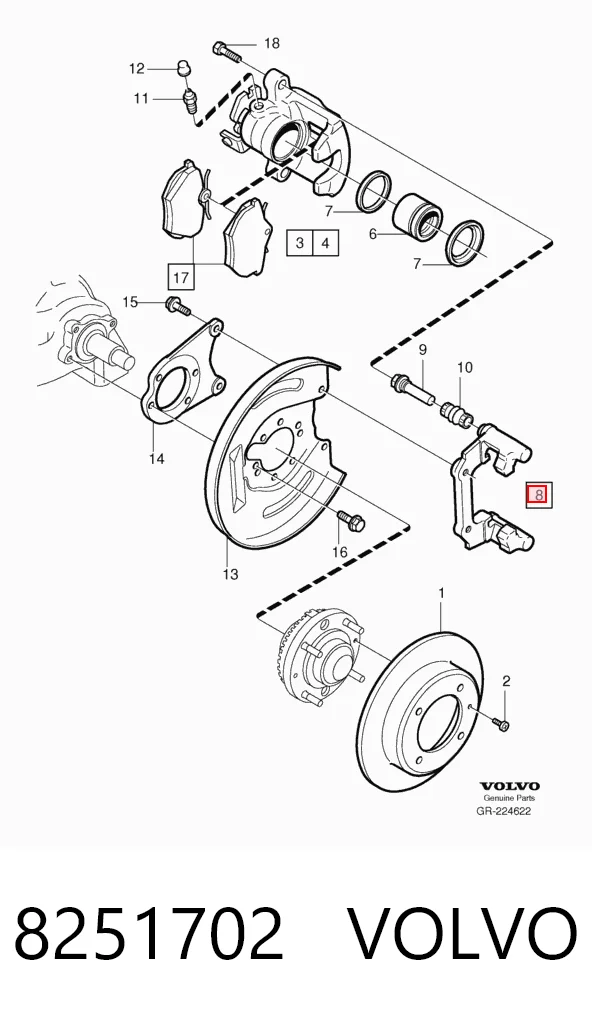 18
12
11
7
6
7
3
4
17
15
9
10
14
8
16
13
1
2
VOLVO
Genuine Parts
GR-224622

8251702 VOLVO