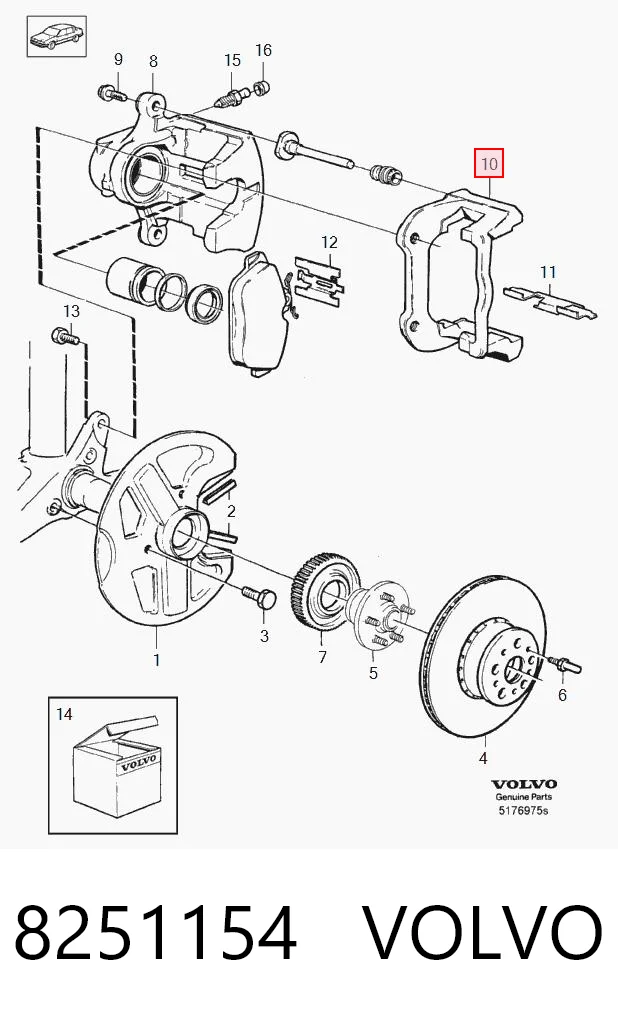 9 8 15 16
10
12
11
13
2
3
1
7
5
6
4
14
VOLVO
VOLVO
Genuine Parts
5176975s

8251154 VOLVO