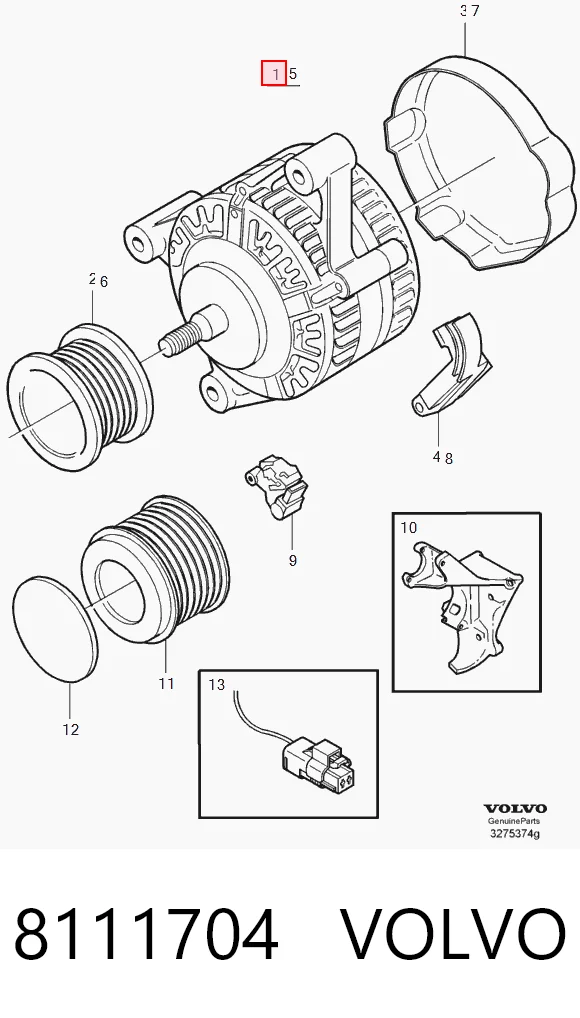 3 7

1 5

2 6

4 8

9

10

11

12

13

VOLVO
GenuineParts
3275374g

8111704 VOLVO