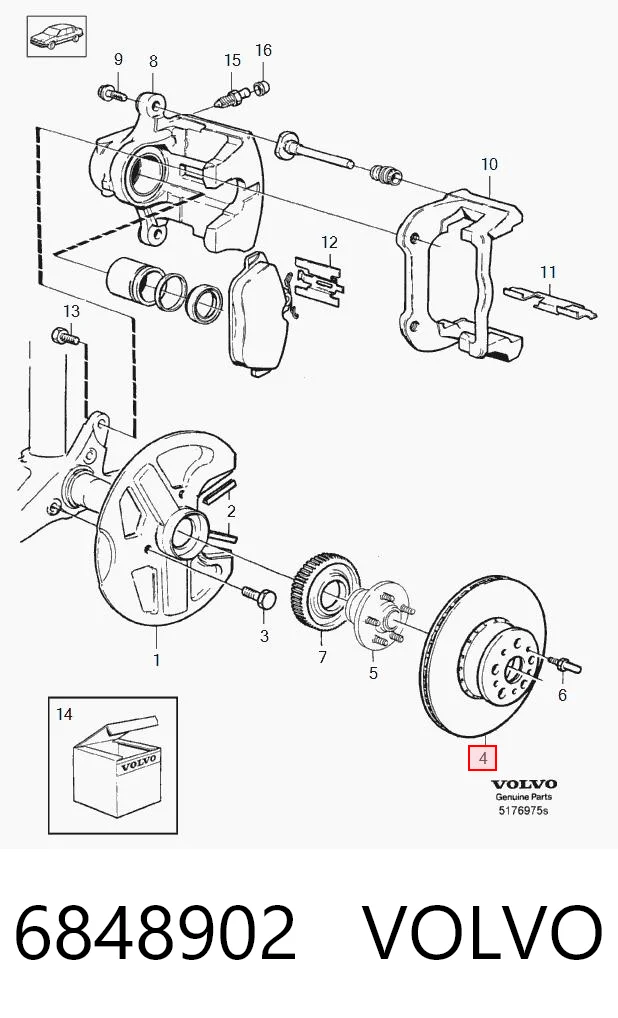 9
8
15
16
10
12
11
13
2
3
1
7
5
6
4
14
VOLVO
VOLVO
Genuine Parts
5176975s

6848902 VOLVO