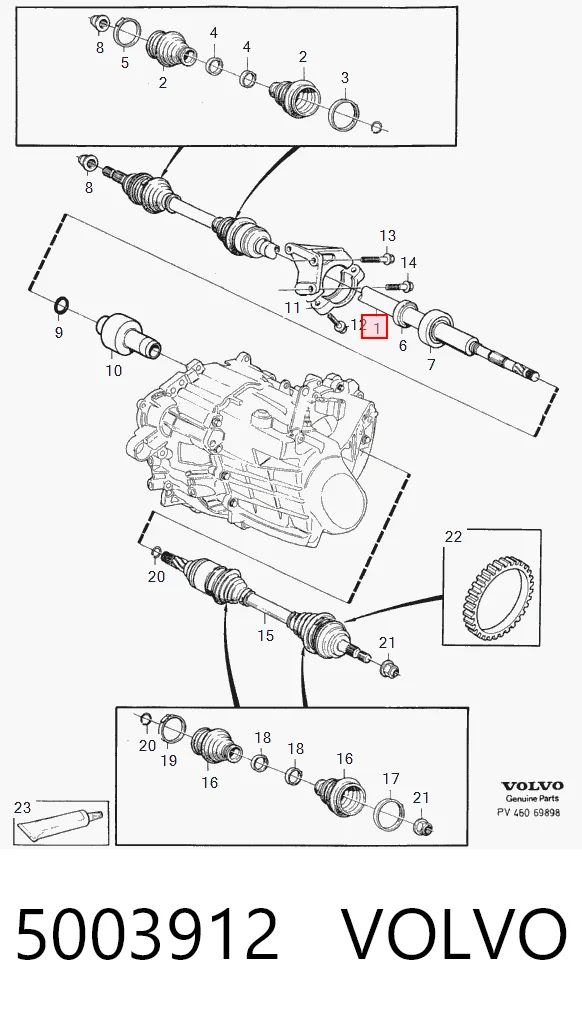 8
5
2
4
4
2
3
8
13
14
11
12
1
6
7
9
10
22
20
15
21
20
19
16
18
18
16
17
21
23
VOLVO
Genuine Parts
PV 450 69898

5003912 VOLVO