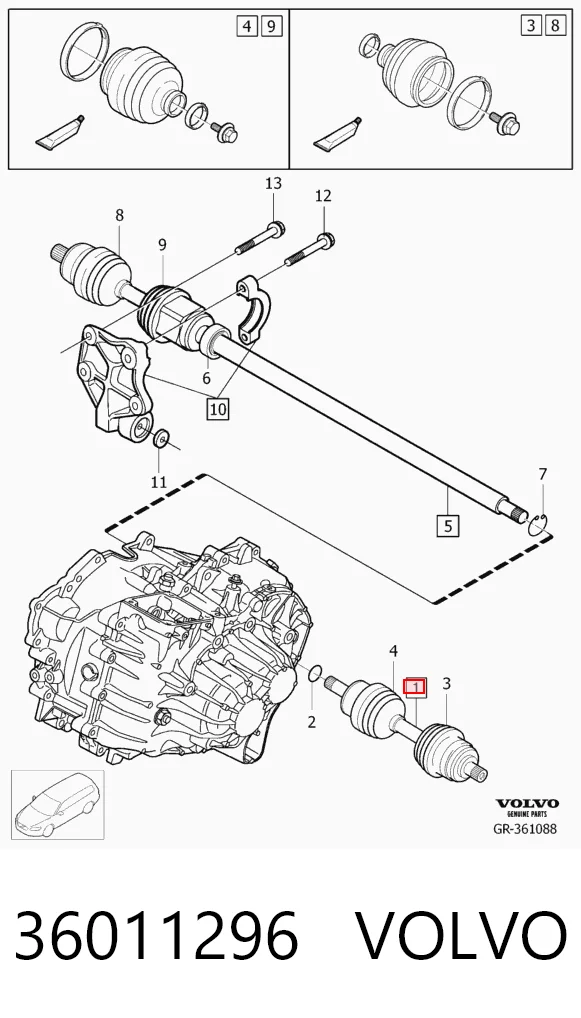 4 9

3 8

13

12

8

9

6

10

11

7

5

4

1

3

2

VOLVO
GENUINE PARTS
GR-361088

36011296 VOLVO